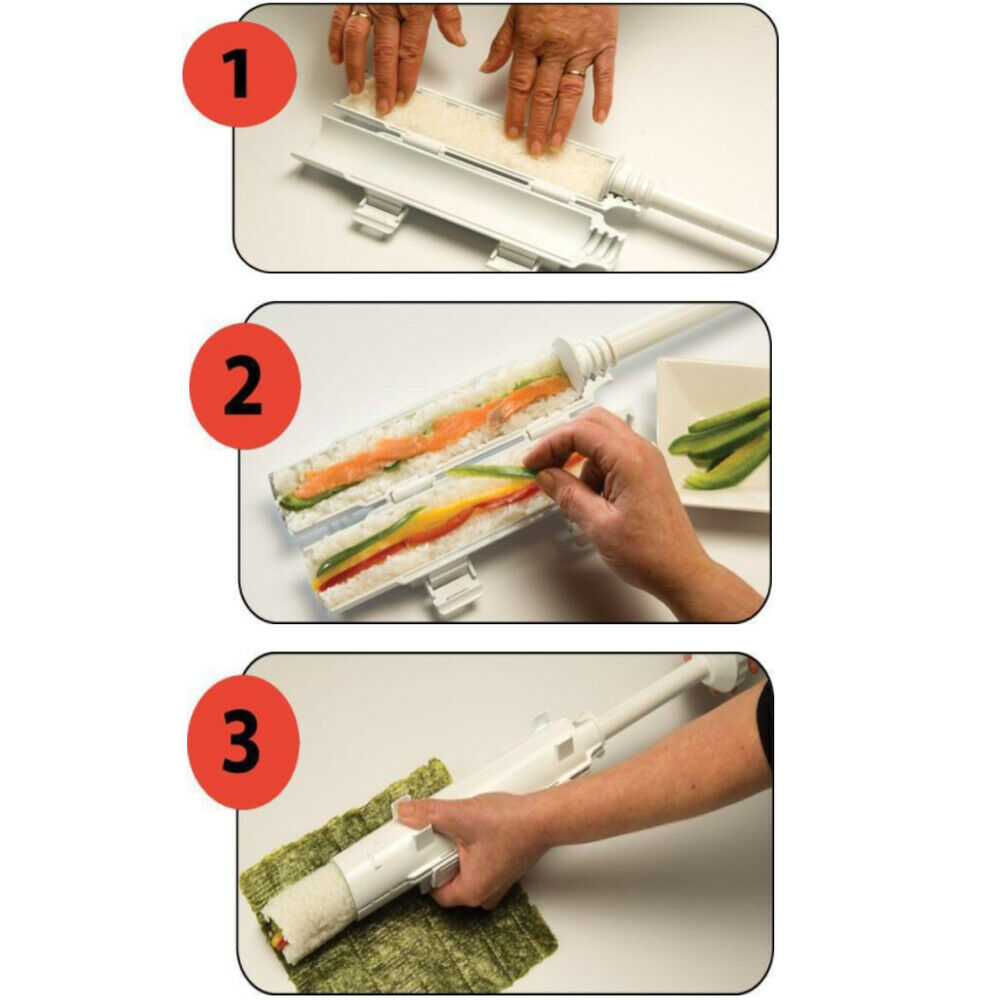 1

2

3