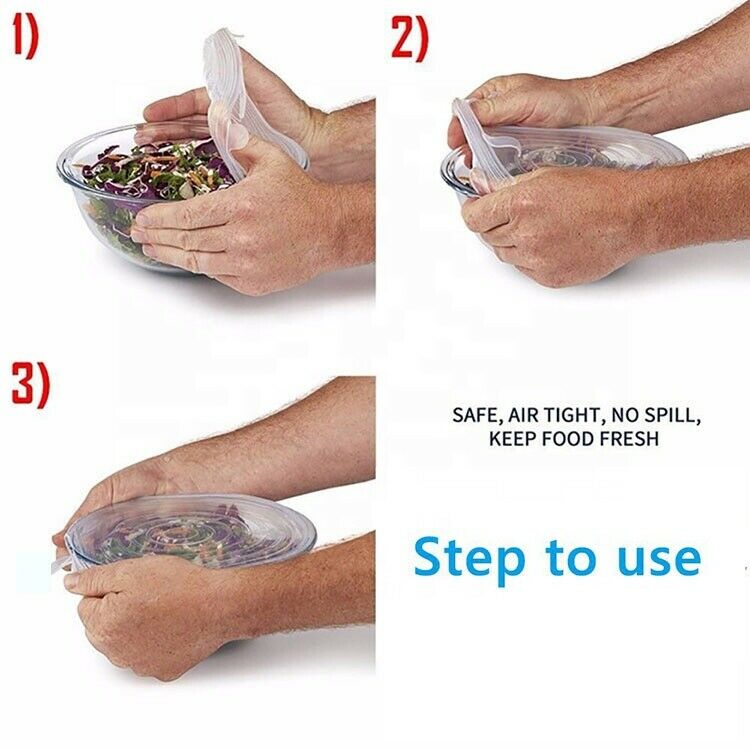 1)

2)

3)

SAFE, AIR TIGHT, NO SPILL, KEEP FOOD FRESH

Step to use