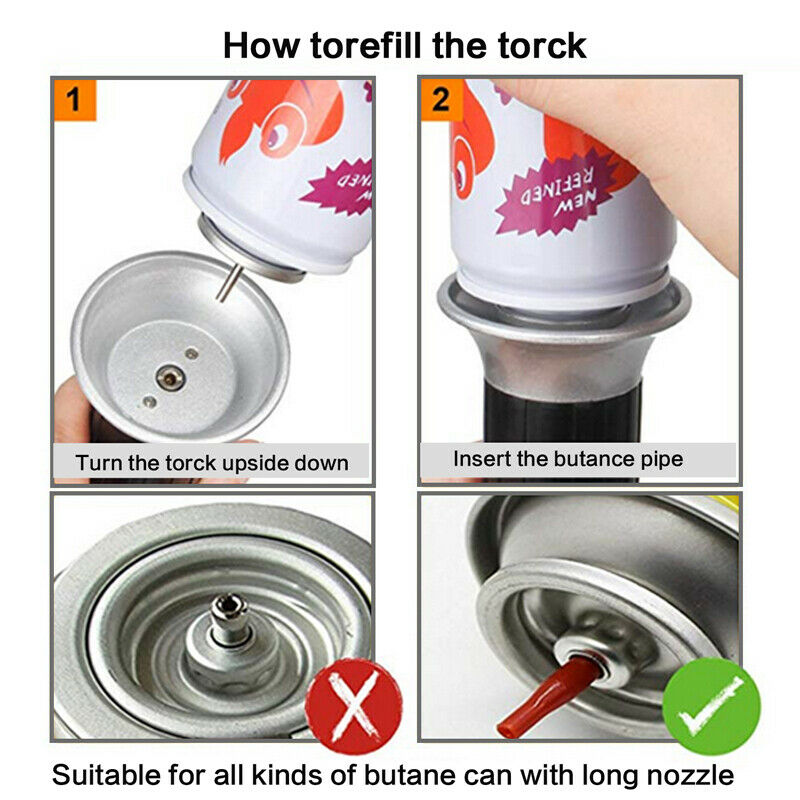 How torefill the torck

1

NEW REFINED

Turn the torck upside down

2

NEW REFINED

Insert the butance pipe

Suitable for all kinds of butane can with long nozzle