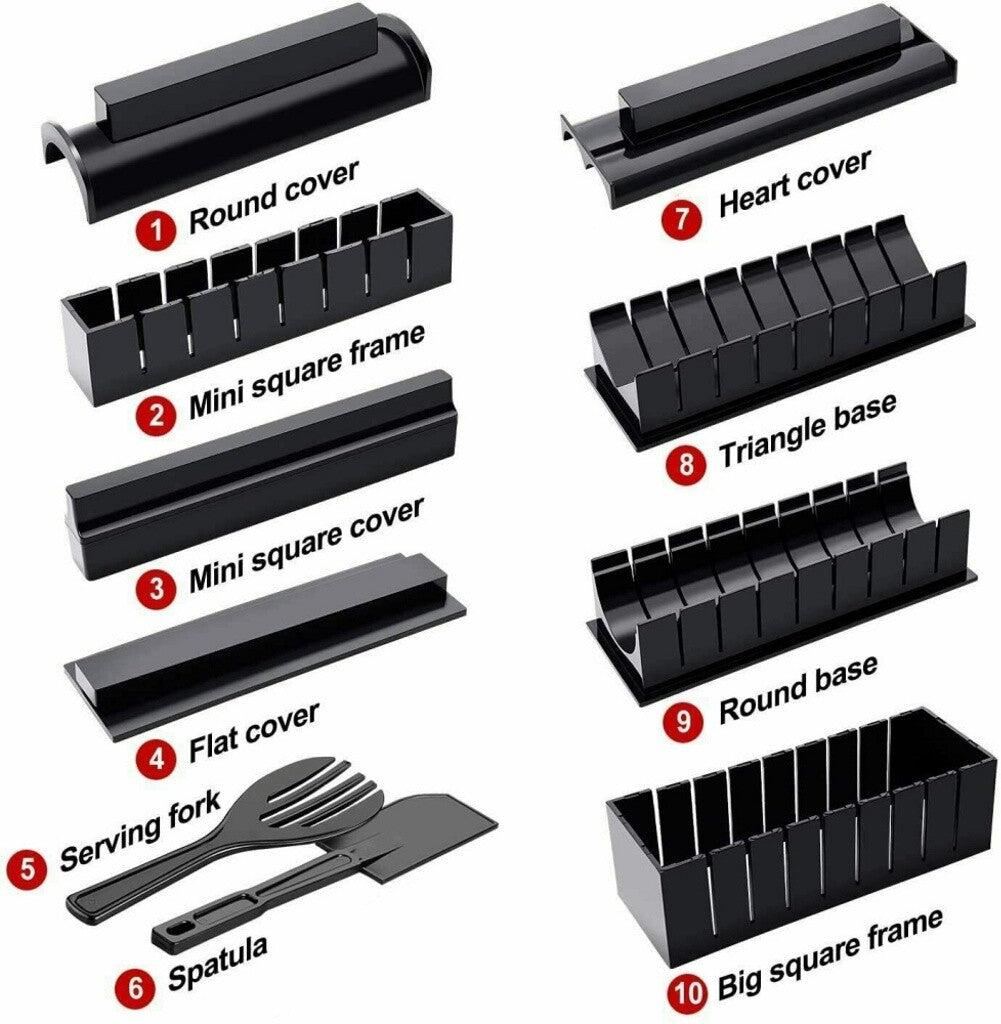 1 Round cover
2 Mini square frame
3 Mini square cover
4 Flat cover
5 Serving fork
6 Spatula
7 Heart cover
8 Triangle base
9 Round base
10 Big square frame